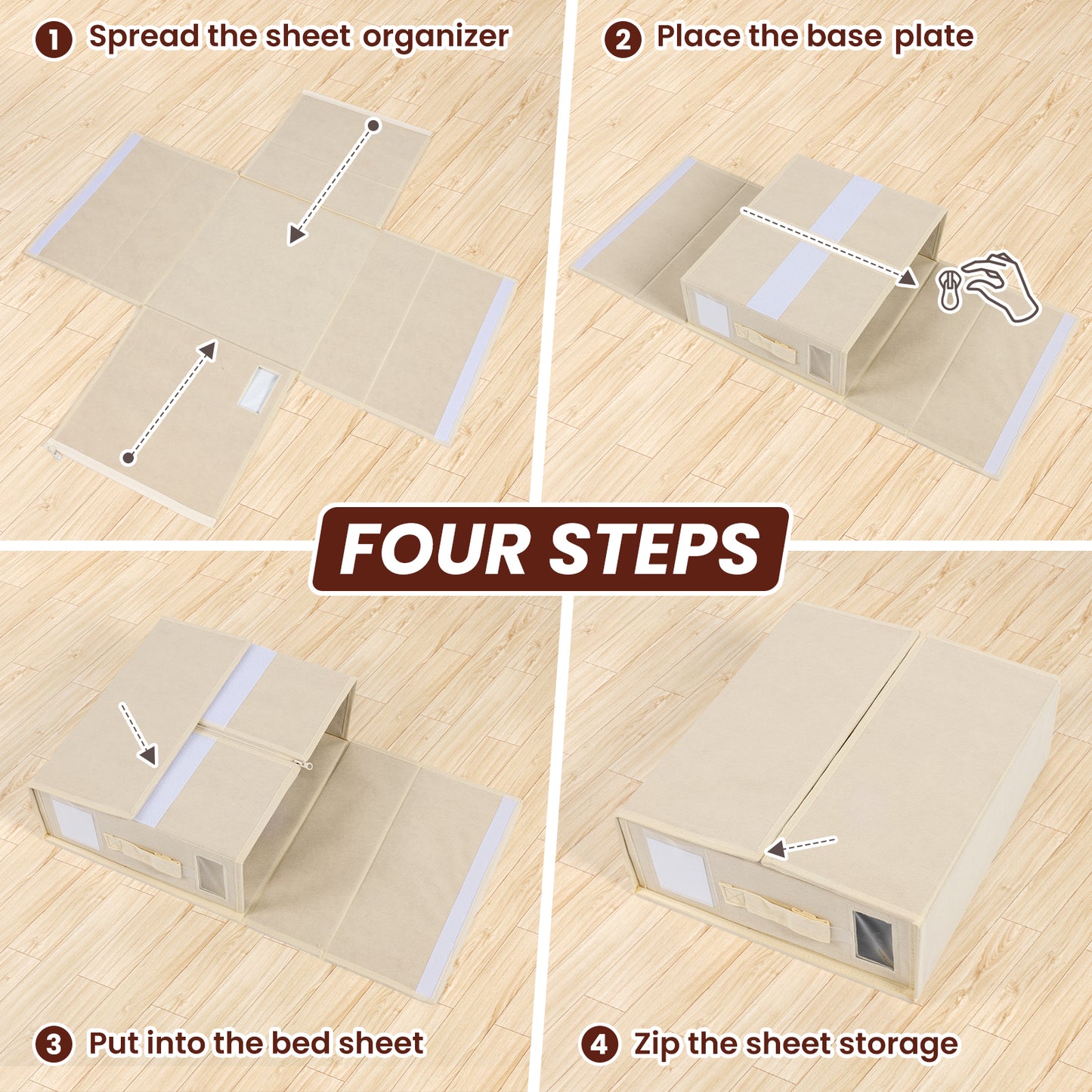 1 Spread the sheet organizer

2 Place the base plate

FOUR STEPS

3 Put into the bed sheet

4 Zip the sheet storage