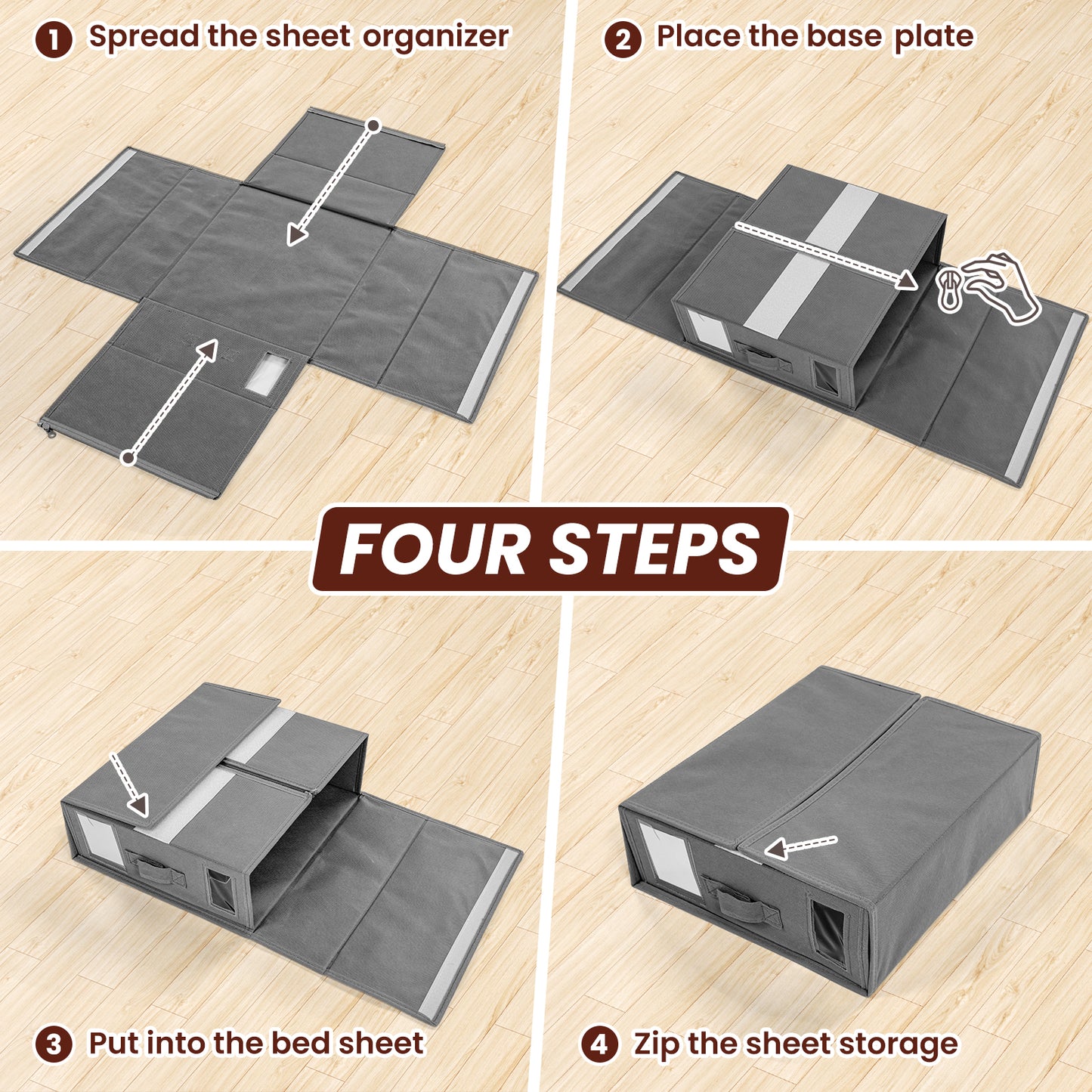 1 Spread the sheet organizer

2 Place the base plate

FOUR STEPS

3 Put into the bed sheet

4 Zip the sheet storage