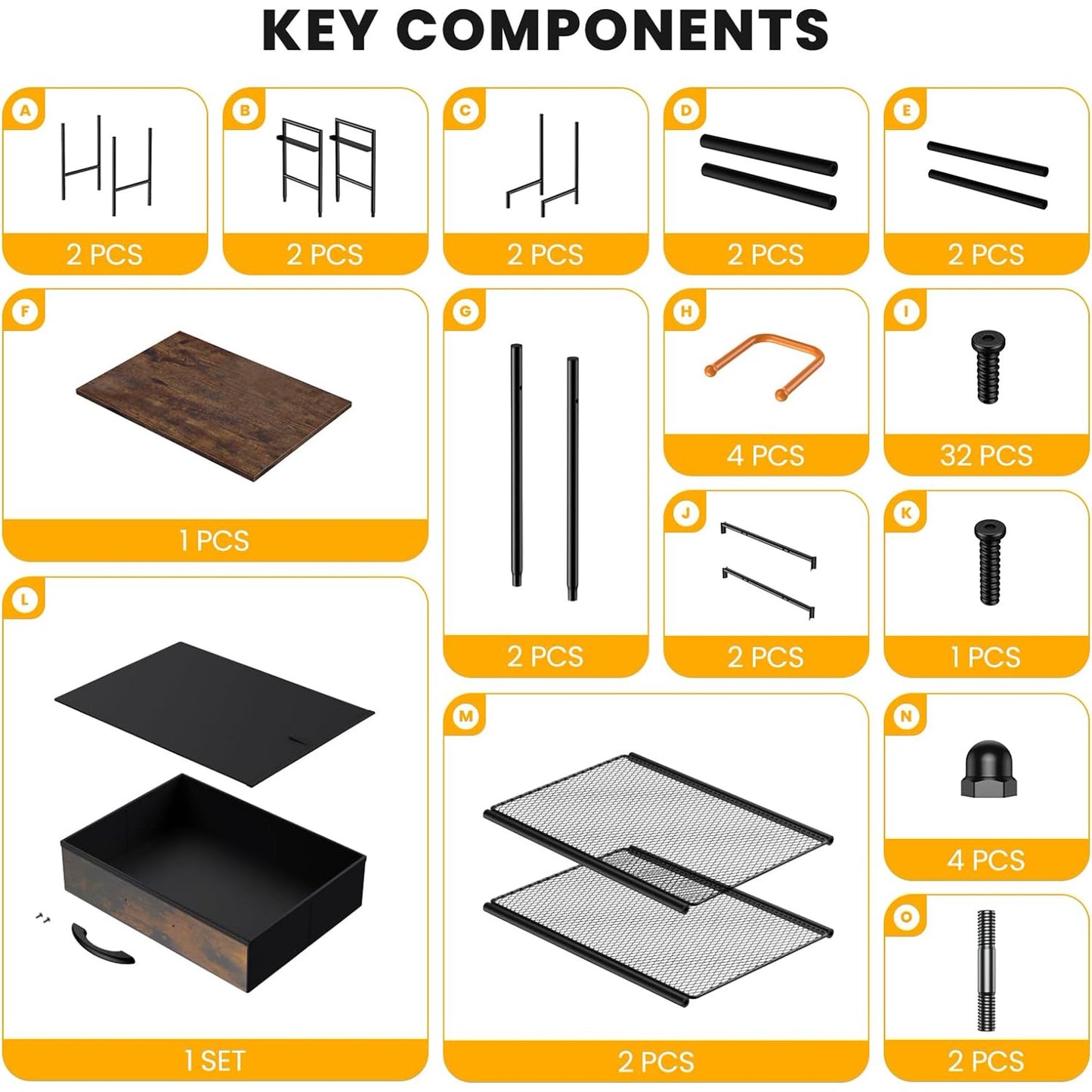 KEY COMPONENTS

A
2 PCS

B
2 PCS

C
2 PCS

D
2 PCS

E
2 PCS

F
1 PCS

G
2 PCS

H
4 PCS

I
32 PCS

J
2 PCS

K
1 PCS

L
1 SET

M
2 PCS

N
4 PCS

O
2 PCS