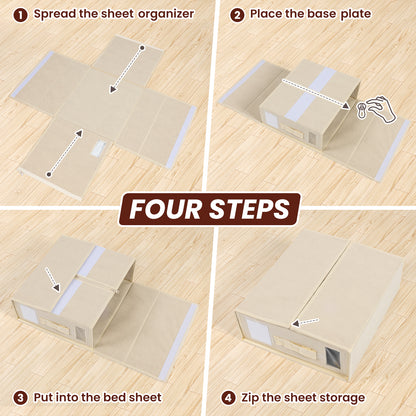 1 Spread the sheet organizer

2 Place the base plate

FOUR STEPS

3 Put into the bed sheet

4 Zip the sheet storage