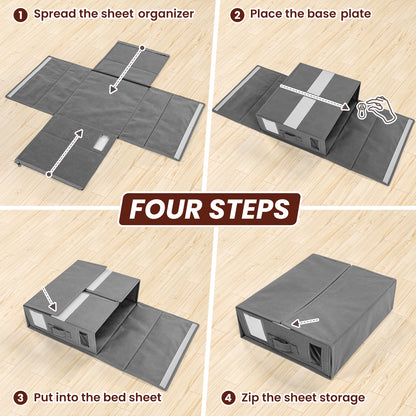 1 Spread the sheet organizer

2 Place the base plate

FOUR STEPS

3 Put into the bed sheet

4 Zip the sheet storage