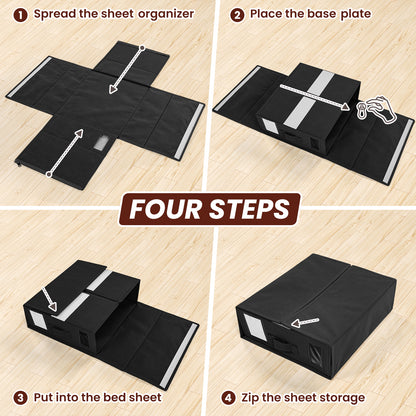 1 Spread the sheet organizer

2 Place the base plate

FOUR STEPS

3 Put into the bed sheet

4 Zip the sheet storage