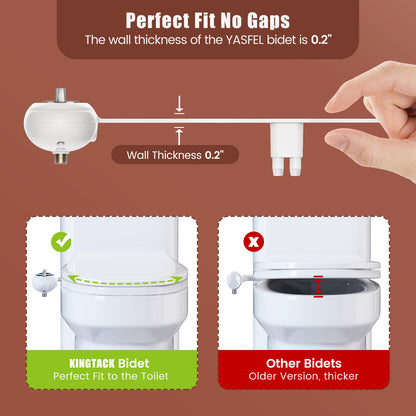 Perfect Fit No Gaps
The wall thickness of the YASFEL bidet is 0.2"

Wall Thickness 0.2"

KINGTACK Bidet
Perfect Fit to the Toilet

Other Bidets
Older Version, thicker