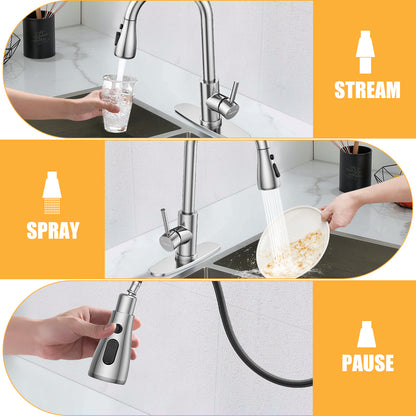 STREAM

SPRAY

PAUSE